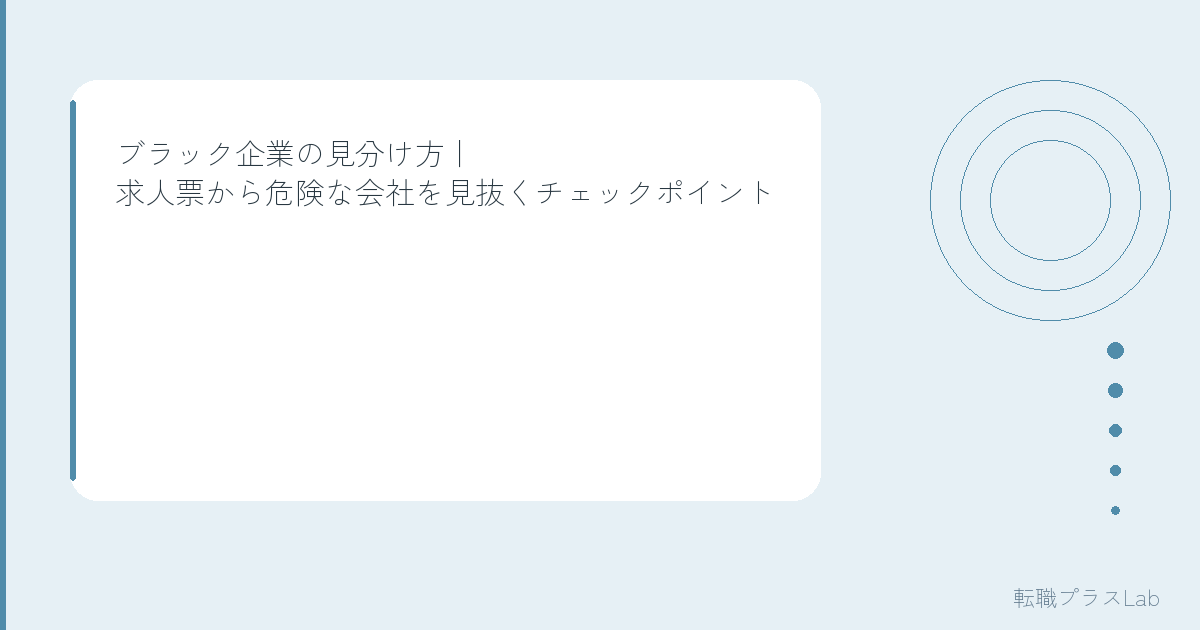 ブラック企業の見分け方｜
求人票から危険な会社を見抜くチェックポイント

転職プラスLab